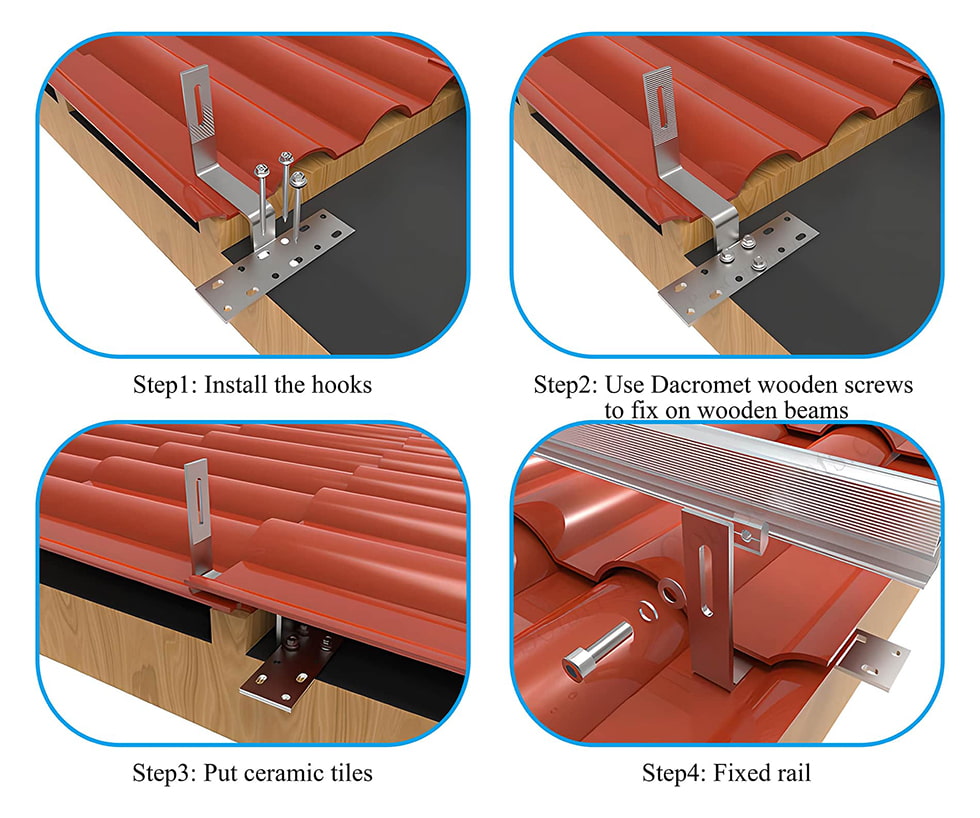 Step1: Install the hooks

Step2: Use Dacromet wooden screws to fix on wooden beams

Step3: Put ceramic tiles

Step4: Fixed rail